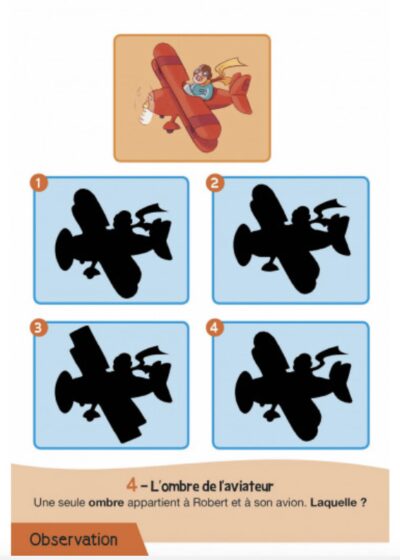 1

2

3

4

4 – L'ombre de l'aviateur

Une seule ombre appartient à Robert et à son avion. Laquelle ?

Observation