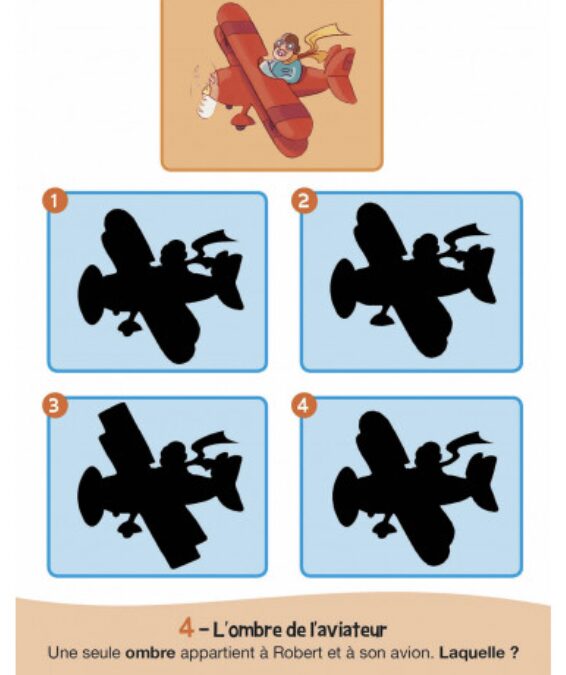 1

2

3

4

4 – L'ombre de l'aviateur

Une seule ombre appartient à Robert et à son avion. Laquelle ?